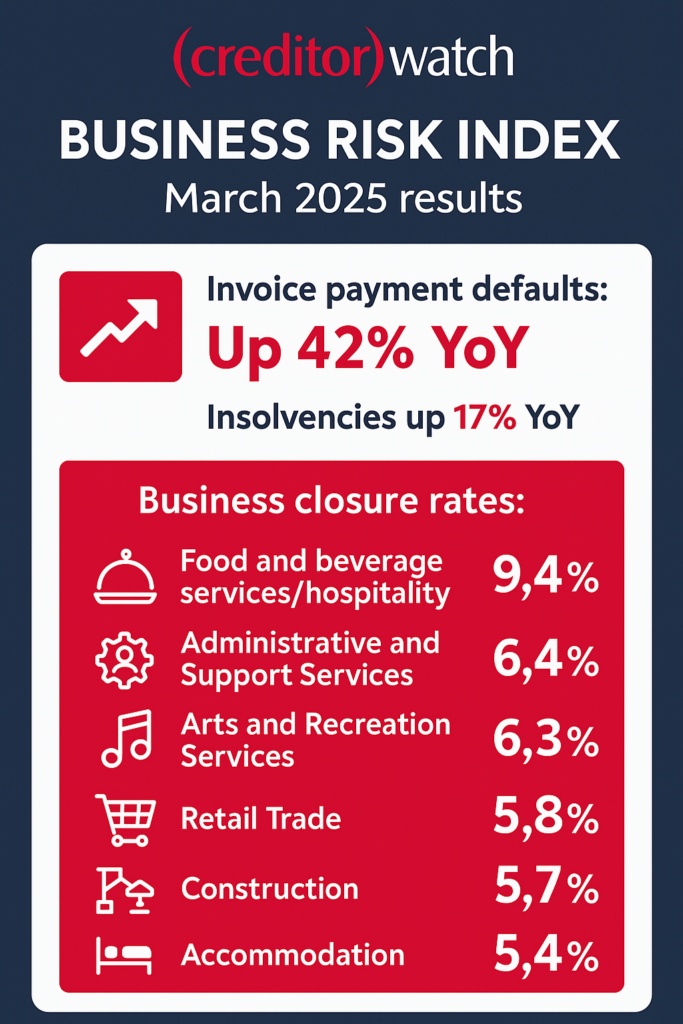 (creditor)watch

BUSINESS RISK INDEX
March 2025 results

Invoice payment defaults:
Up 42% YoY

Insolvencies up 17% YoY

Business closure rates:

| | |
|---|---|
| Food and beverage services/hospitality | 9,4% |
| Administrative and Support Services | 6,4% |
| Arts and Recreation Services | 6,3% |
| Retail Trade | 5,8% |
| Construction | 5,7% |
| Accommodation | 5,4% |